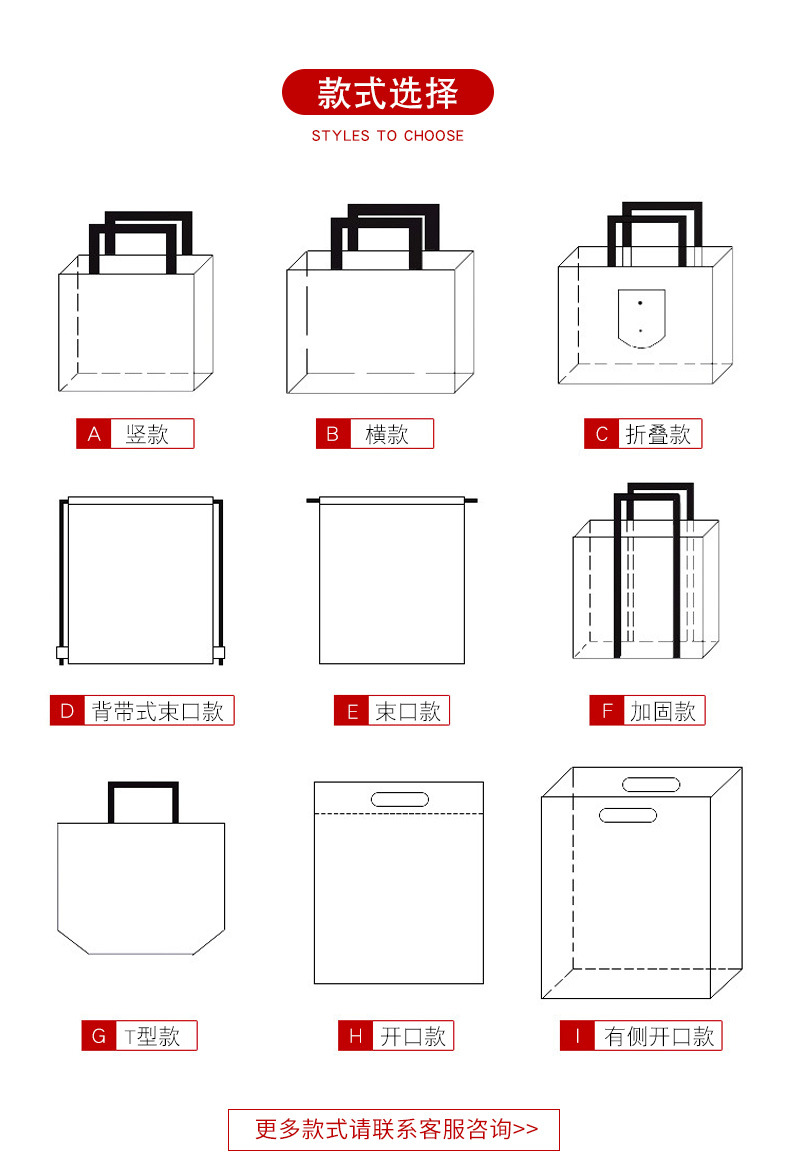 款式选择
STYLES TO CHOOSE

A 竖款

B 横款

C 折叠款

D 背带式束口款

E 束口款

F 加固款

G T型款

H 开口款

I 有侧开口款

更多款式请联系客服咨询>>